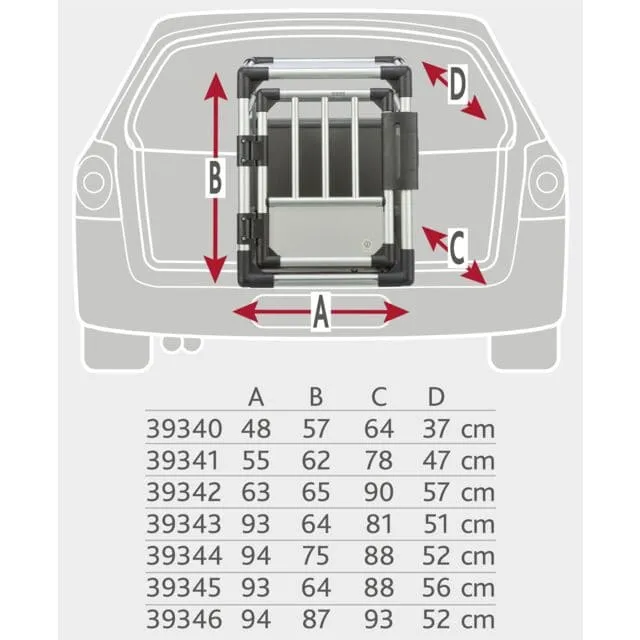 D

B

C

A

|  | A | B | C | D |  |
|---|---|---|---|---|---|
| 39340 | 48 | 57 | 64 | 37 | cm |
| 39341 | 55 | 62 | 78 | 47 | cm |
| 39342 | 63 | 65 | 90 | 57 | cm |
| 39343 | 93 | 64 | 81 | 51 | cm |
| 39344 | 94 | 75 | 88 | 52 | cm |
| 39345 | 93 | 64 | 88 | 56 | cm |
| 39346 | 94 | 87 | 93 | 52 | cm |