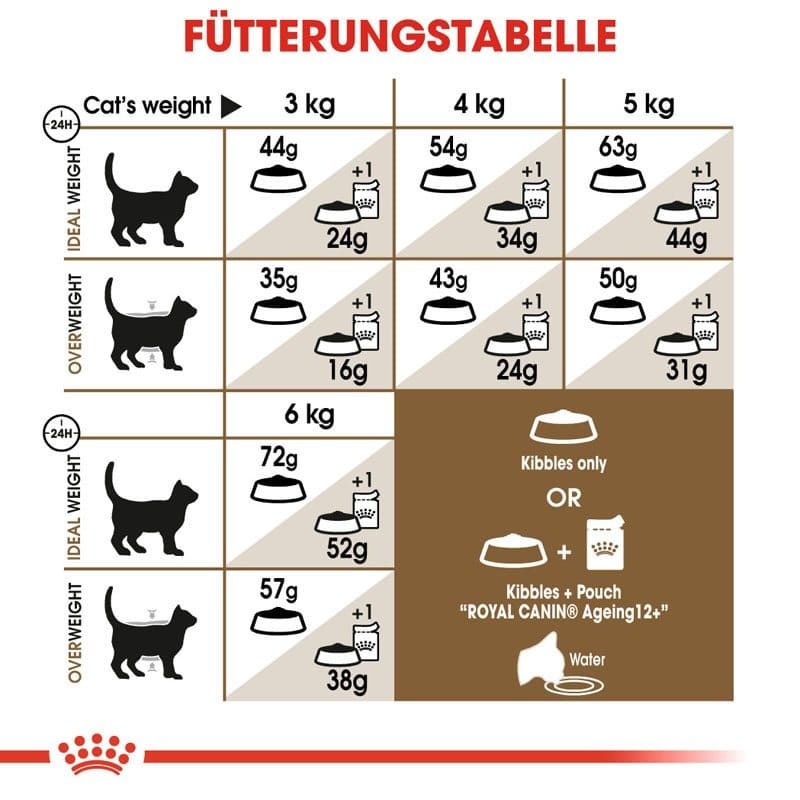 FÜTTERUNGSTABELLE

| 24H Cat's weight ▶ | 3 kg | 4 kg | 5 kg |
|---|---|---|---|
| IDEAL WEIGHT | 44g +1 24g | 54g +1 34g | 63g +1 44g |
| OVERWEIGHT | 35g +1 16g | 43g +1 24g | 50g +1 31g |

| 24H | 6 kg |
|---|---|
| IDEAL WEIGHT | 72g +1 52g |
| OVERWEIGHT | 57g +1 38g |

Kibbles only

OR

+

Kibbles + Pouch
"ROYAL CANIN® Ageing12+"

Water